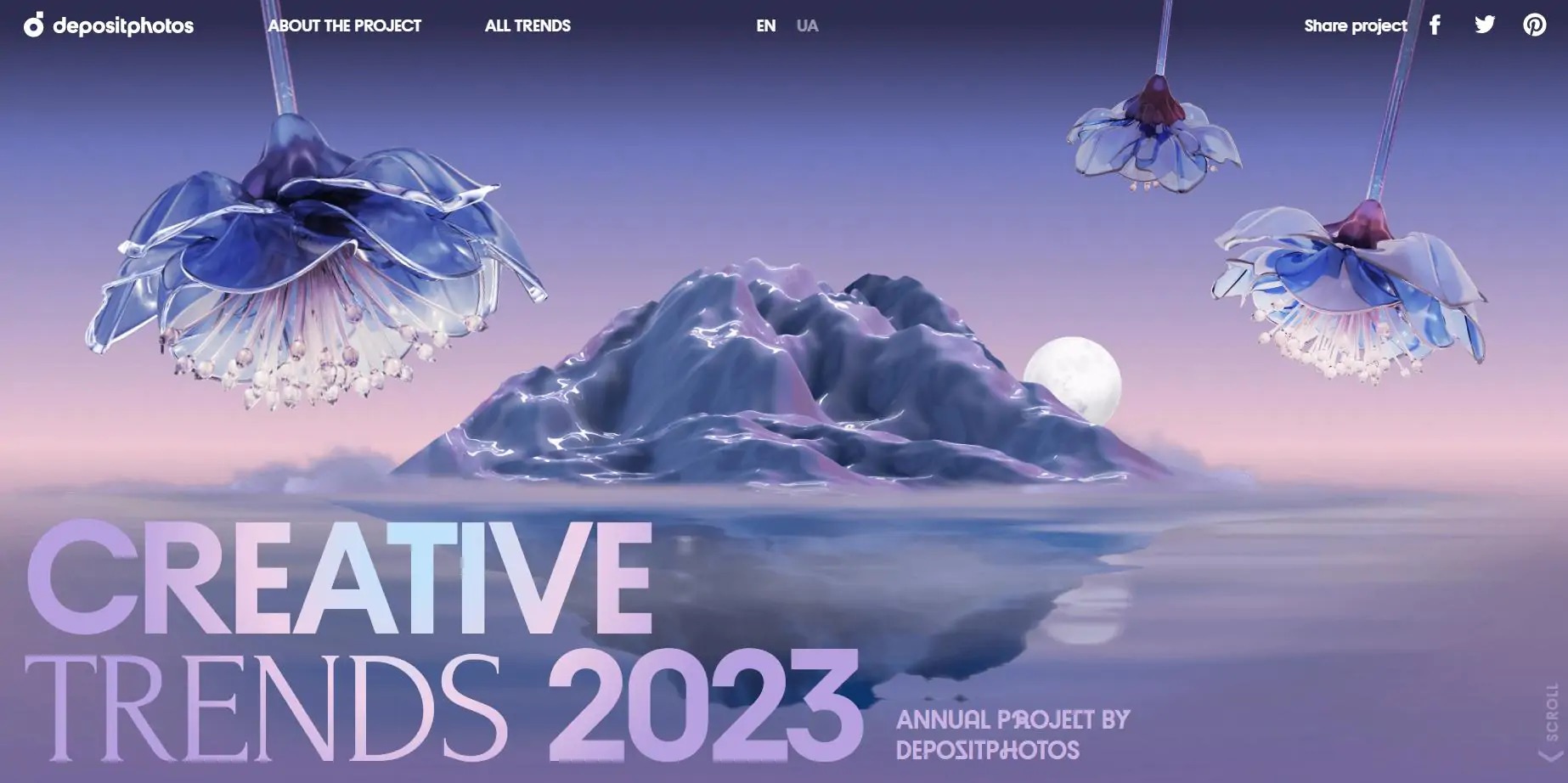 depositphotos ABOUT THE PROJECT ALL TRENDS EN UA Share project

CREATIVE TRENDS 2023

ANNUAL PROJECT BY DEPOSITPHOTOS

SCROLL